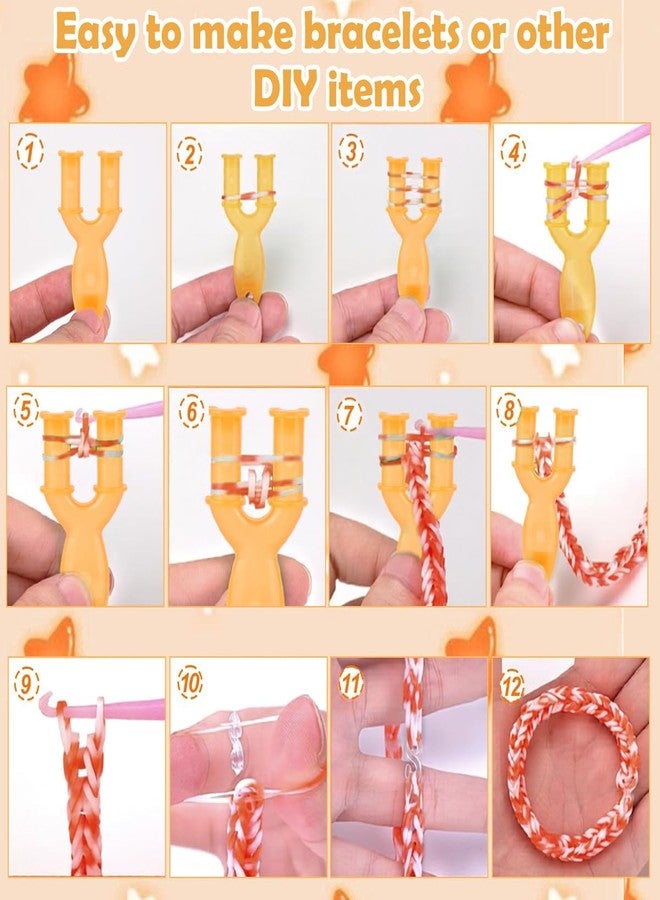 Easy to make bracelets or other DIY items

1
2
3
4
5
6
7
8
9
10
11
12